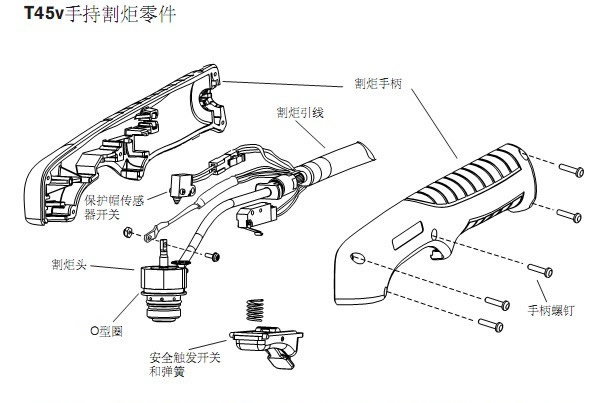 T45v手持割炬零件

割炬手柄

割炬引线

保护帽传感器开关

割炬头

O型圈

安全触发开关和弹簧

手柄螺钉